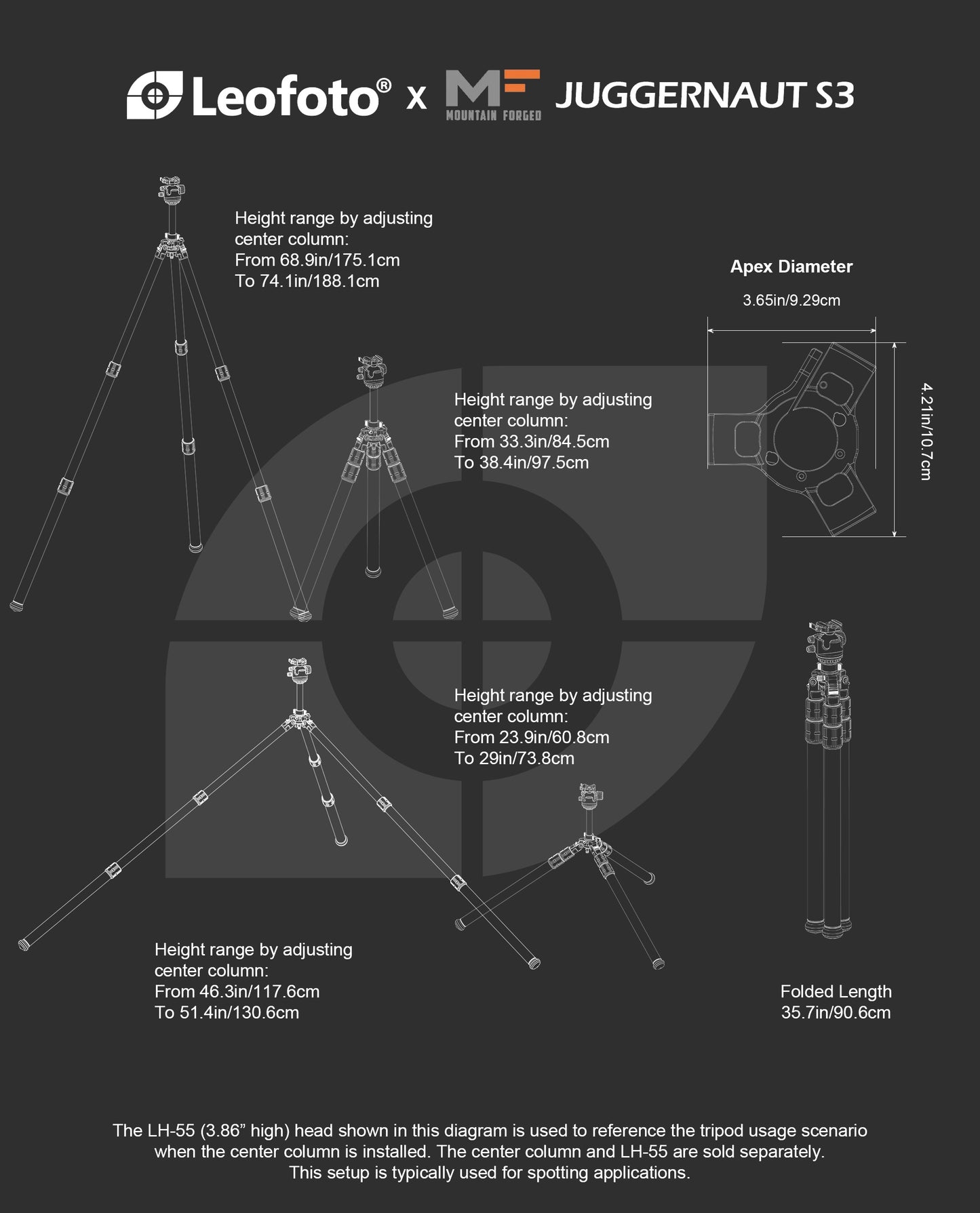 Leofoto® x MF MOUNTAIN FORGED JUGGERNAUT S3

Height range by adjusting center column:
From 68.9in/175.1cm
To 74.1in/188.1cm

Apex Diameter

3.65in/9.29cm

4.21in/10.7cm

Height range by adjusting center column:
From 33.3in/84.5cm
To 38.4in/97.5cm

Height range by adjusting center column:
From 23.9in/60.8cm
To 29in/73.8cm

Height range by adjusting center column:
From 46.3in/117.6cm
To 51.4in/130.6cm

Folded Length
35.7in/90.6cm

The LH-55 (3.86” high) head shown in this diagram is used to reference the tripod usage scenario when the center column is installed. The center column and LH-55 are sold separately. This setup is typically used for spotting applications.